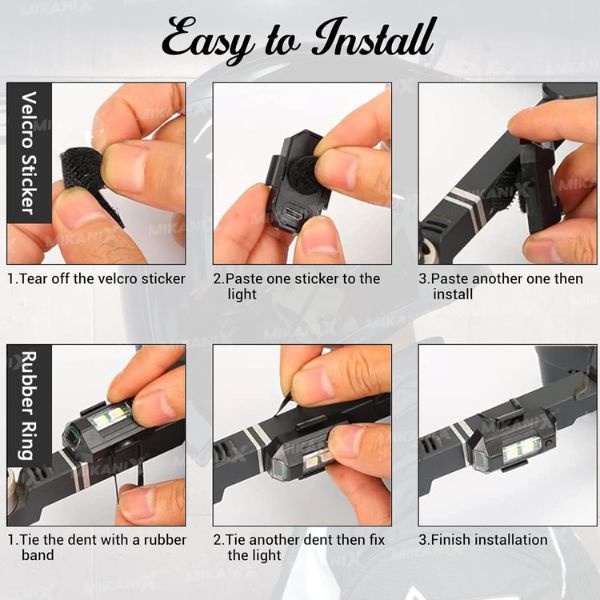 Easy to Install

Velcro Sticker

1.Tear off the velcro sticker

2.Paste one sticker to the light

3.Paste another one then install

Rubber Ring

1.Tie the dent with a rubber band

2.Tie another dent then fix the light

3.Finish installation

MIKANIX