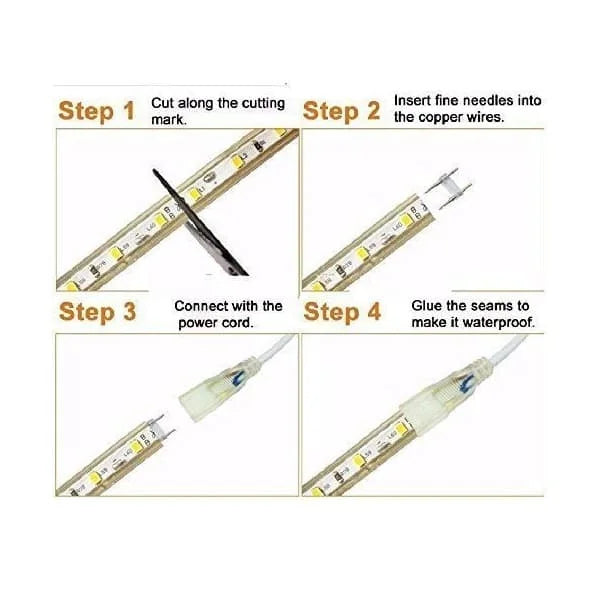 Step 1 Cut along the cutting mark.

Step 2 Insert fine needles into the copper wires.

Step 3 Connect with the power cord.

Step 4 Glue the seams to make it waterproof.